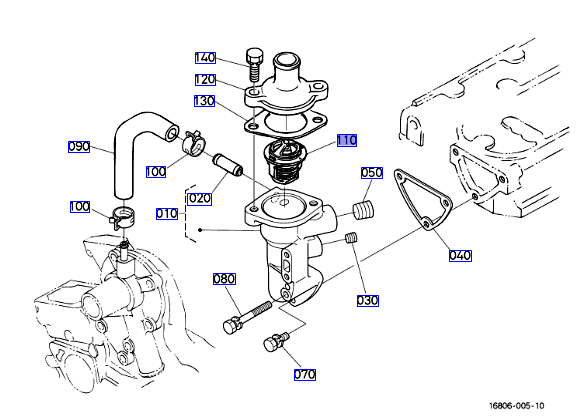 140
120
130
110
090
100
020
050
100
010
040
080
030
070
16806-005-10